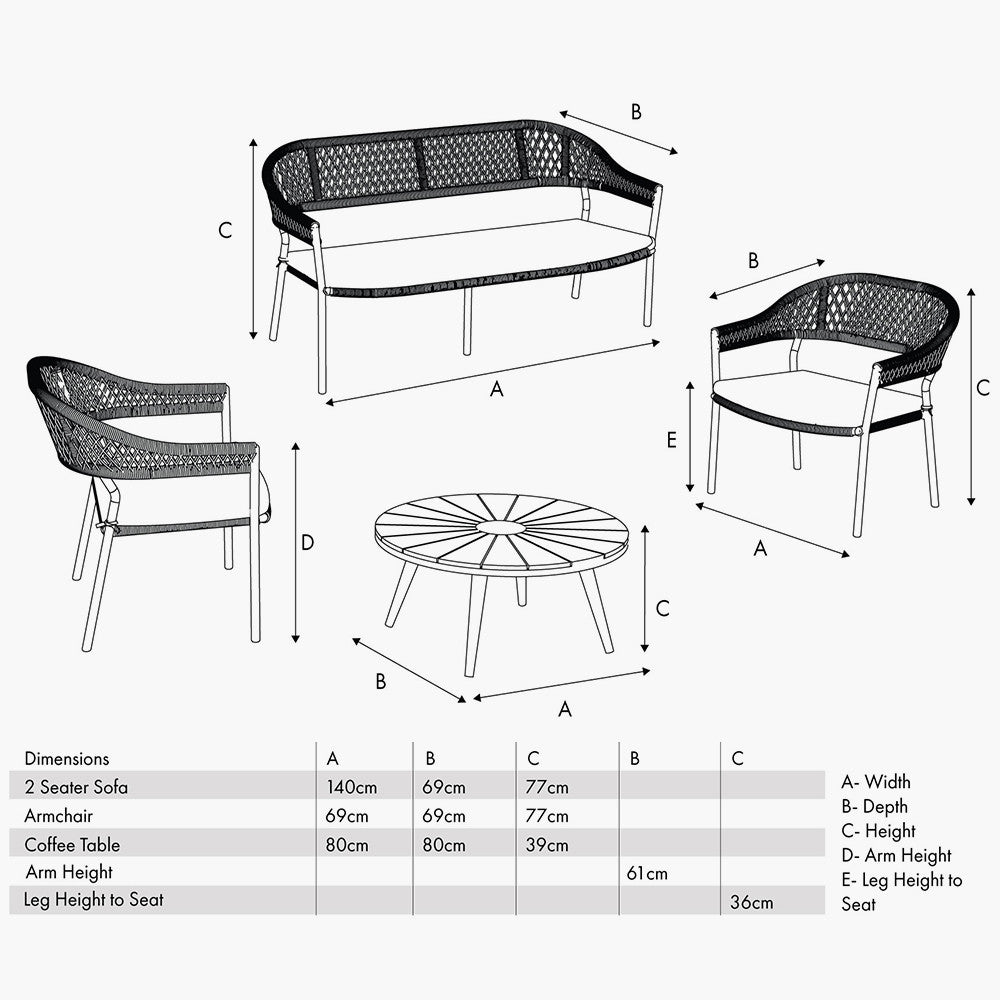 B

C

A

B

C

E

A

D

C

B

A

| Dimensions | A | B | C | B | C |
|---|---|---|---|---|---|
| 2 Seater Sofa | 140cm | 69cm | 77cm | | |
| Armchair | 69cm | 69cm | 77cm | | |
| Coffee Table | 80cm | 80cm | 39cm | | |
| Arm Height | | | | 61cm | |
| Leg Height to Seat | | | | | 36cm |

A- Width
B- Depth
C- Height
D- Arm Height
E- Leg Height to Seat