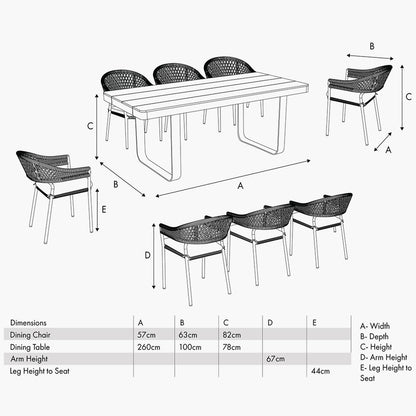 B

C

A

C

B

A

E

D

| Dimensions | A | B | C | D | E |
|---|---|---|---|---|---|
| Dining Chair | 57cm | 63cm | 82cm | | |
| Dining Table | 260cm | 100cm | 78cm | | |
| Arm Height | | | | 67cm | |
| Leg Height to Seat | | | | | 44cm |

A- Width
B- Depth
C- Height
D- Arm Height
E- Leg Height to Seat