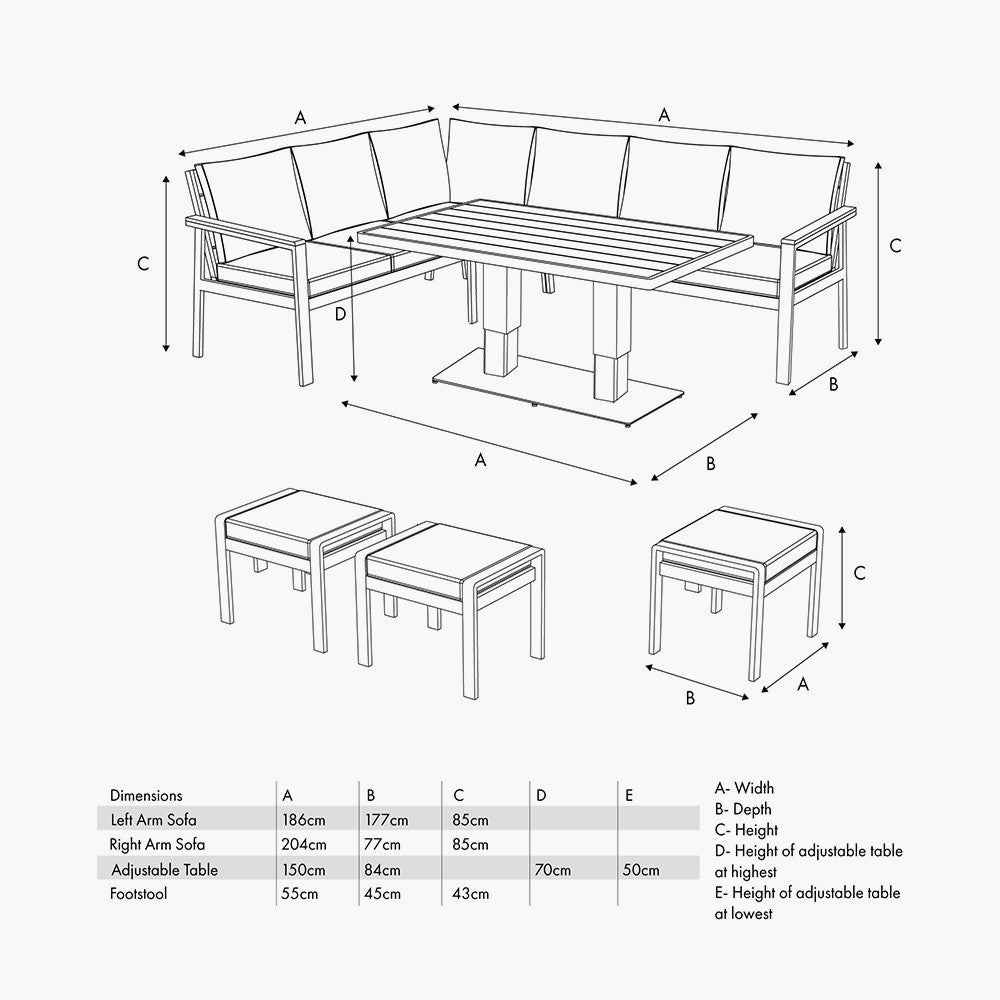 A

A

C

C

D

B

A

B

C

B

A

| Dimensions | A | B | C | D | E |
|---|---|---|---|---|---|
| Left Arm Sofa | 186cm | 177cm | 85cm | | |
| Right Arm Sofa | 204cm | 77cm | 85cm | | |
| Adjustable Table | 150cm | 84cm | | 70cm | 50cm |
| Footstool | 55cm | 45cm | 43cm | | |

A- Width
B- Depth
C- Height
D- Height of adjustable table at highest
E- Height of adjustable table at lowest